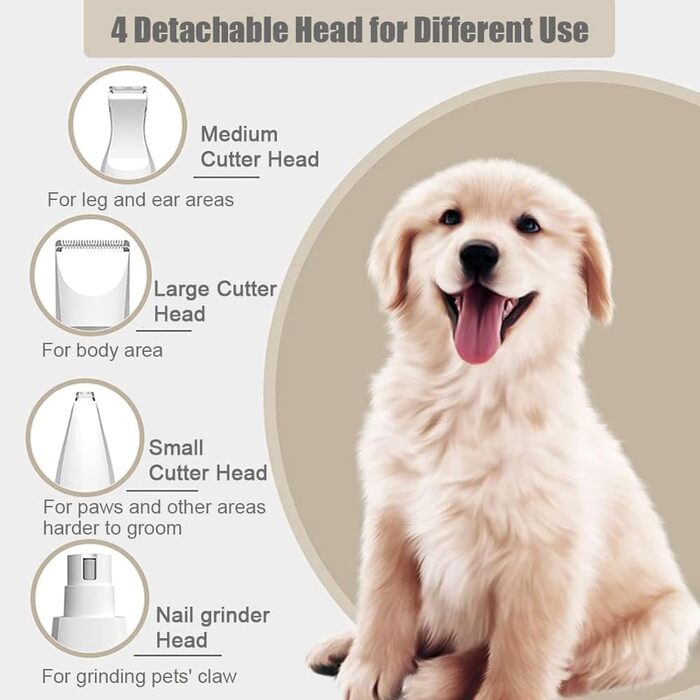 4 Detachable Head for Different Use

Medium Cutter Head

For leg and ear areas

Large Cutter Head

For body area

Small Cutter Head

For paws and other areas harder to groom

Nail grinder Head

For grinding pets' claw