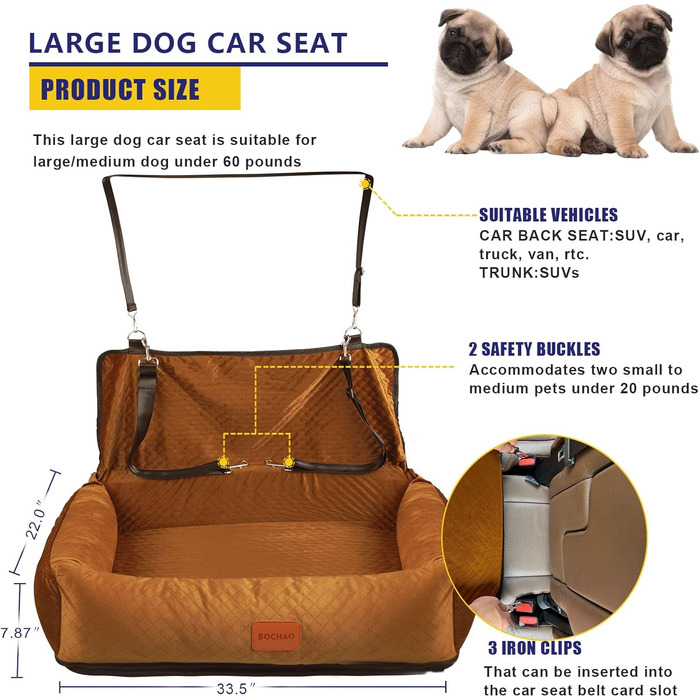 LARGE DOG CAR SEAT

PRODUCT SIZE

This large dog car seat is suitable for large/medium dog under 60 pounds

SUITABLE VEHICLES
CAR BACK SEAT:SUV, car, truck, van, rtc.
TRUNK:SUVs

2 SAFETY BUCKLES
Accommodates two small to medium pets under 20 pounds

22.0″

7.87″

BOCHAO

33.5″

3 IRON CLIPS
That can be inserted into the car seat belt card slot