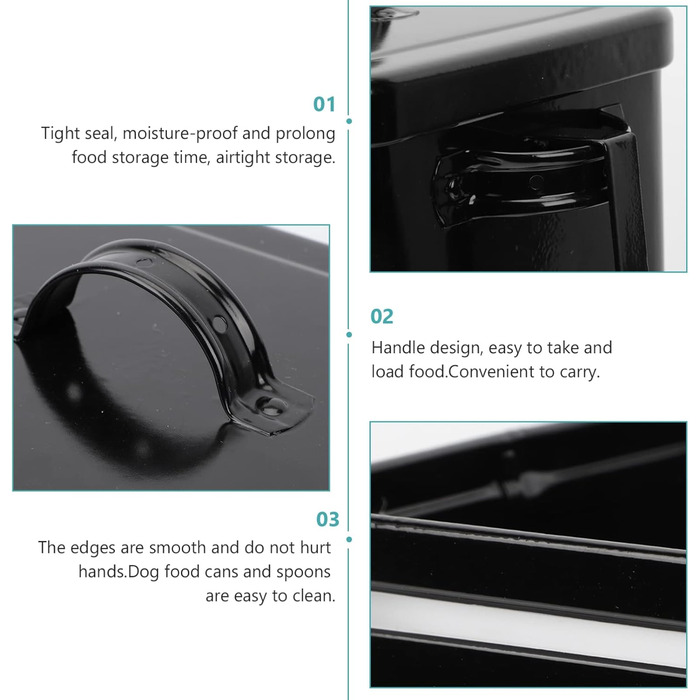 01

Tight seal, moisture-proof and prolong food storage time, airtight storage.

02

Handle design, easy to take and load food.Convenient to carry.

03

The edges are smooth and do not hurt hands.Dog food cans and spoons are easy to clean.