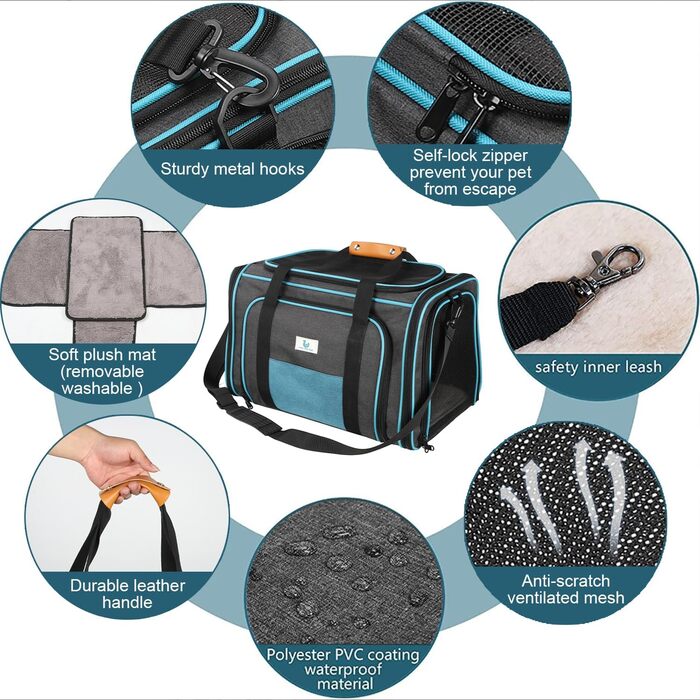 Sturdy metal hooks

Self-lock zipper prevent your pet from escape

Soft plush mat (removable washable )

safety inner leash

Durable leather handle

Anti-scratch ventilated mesh

Polyester PVC coating waterproof material