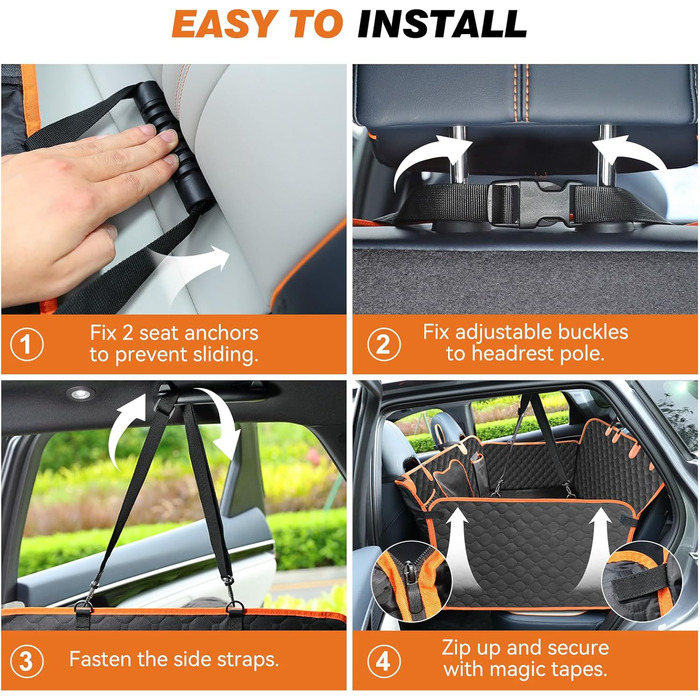 EASY TO INSTALL

1 Fix 2 seat anchors to prevent sliding.

2 Fix adjustable buckles to headrest pole.

3 Fasten the side straps.

4 Zip up and secure with magic tapes.