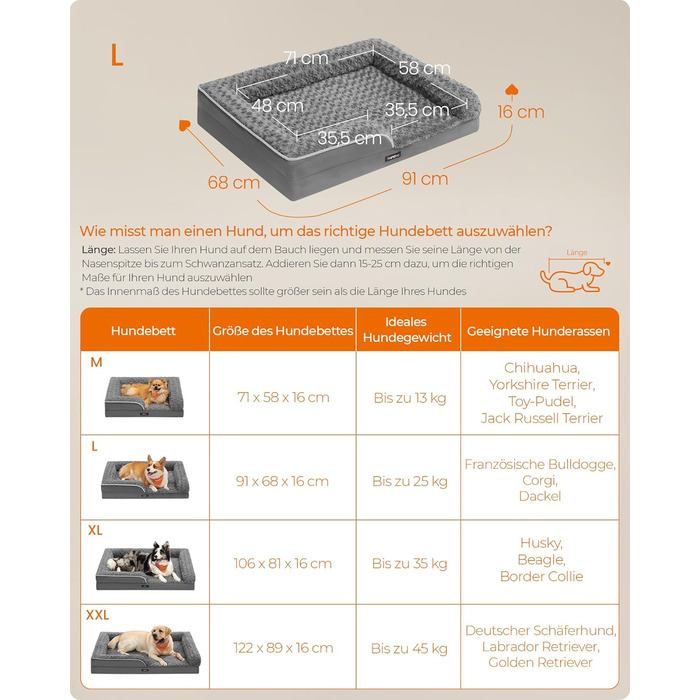 L

71 cm
58 cm
48 cm
35,5 cm
35,5 cm
16 cm
68 cm
91 cm

Wie misst man einen Hund, um das richtige Hundebett auszuwählen?

Länge: Lassen Sie Ihren Hund auf dem Bauch liegen und messen Sie seine Länge von der Nasenspitze bis zum Schwanzansatz. Addieren Sie dann 15-25 cm dazu, um die richtigen Maße für Ihren Hund auszuwählen

* Das Innenmaß des Hundebettes sollte größer sein als die Länge Ihres Hundes

Länge

| Hundebett | Größe des Hundebettes | Ideales Hundegewicht | Geeignete Hunderassen |
|---|---|---|---|
| M | 71 x 58 x 16 cm | Bis zu 13 kg | Chihuahua, Yorkshire Terrier, Toy-Pudel, Jack Russell Terrier |
| L | 91 x 68 x 16 cm | Bis zu 25 kg | Französische Bulldogge, Corgi, Dackel |
| XL | 106 x 81 x 16 cm | Bis zu 35 kg | Husky, Beagle, Border Collie |
| XXL | 122 x 89 x 16 cm | Bis zu 45 kg | Deutscher Schäferhund, Labrador Retriever, Golden Retriever |