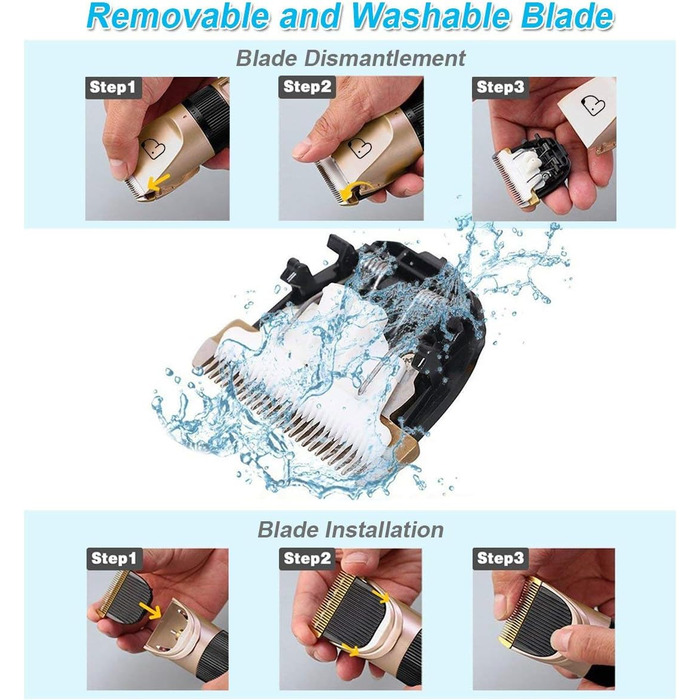 Removable and Washable Blade

Blade Dismantlement

Step1

Step2

Step3

Blade Installation

Step1

Step2

Step3