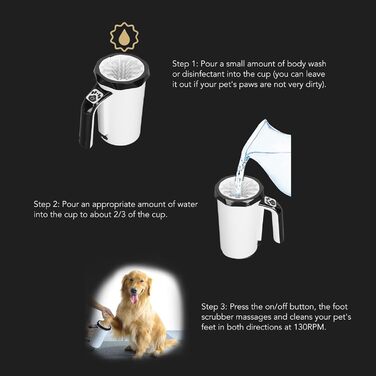 Step 1: Pour a small amount of body wash or disinfectant into the cup (you can leave it out if your pet's paws are not very dirty).

Step 2: Pour an appropriate amount of water into the cup to about 2/3 of the cup.

Step 3: Press the on/off button, the foot scrubber massages and cleans your pet's feet in both directions at 130RPM.