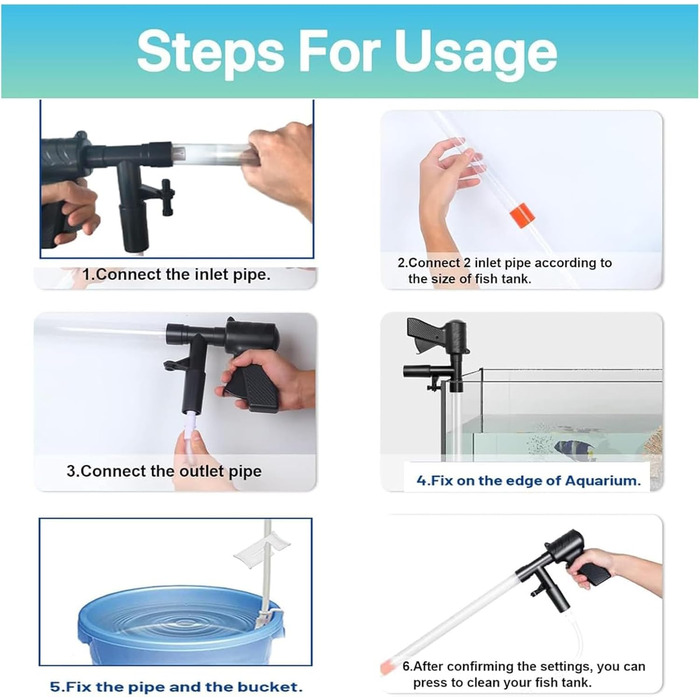 Steps For Usage

1.Connect the inlet pipe.

2.Connect 2 inlet pipe according to the size of fish tank.

3.Connect the outlet pipe

4.Fix on the edge of Aquarium.

5.Fix the pipe and the bucket.

6.After confirming the settings, you can press to clean your fish tank.