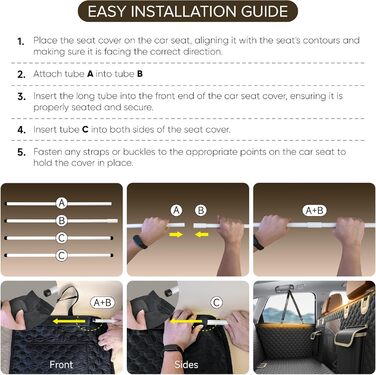 EASY INSTALLATION GUIDE

1. Place the seat cover on the car seat, aligning it with the seat's contours and making sure it is facing the correct direction.

2. Attach tube **A** into tube **B**

3. Insert the long tube into the front end of the car seat cover, ensuring it is properly seated and secure.

4. Insert tube **C** into both sides of the seat cover.

5. Fasten any straps or buckles to the appropriate points on the car seat to hold the cover in place.

A
B
C
C

A B

A+B

A+B
Front

C
Sides