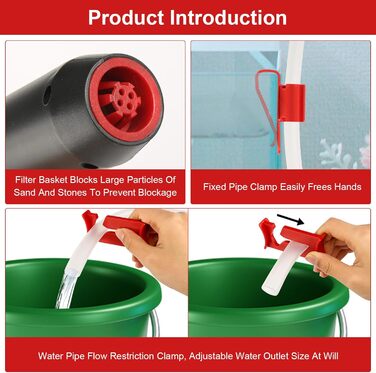 Product Introduction

Filter Basket Blocks Large Particles Of Sand And Stones To Prevent Blockage

Fixed Pipe Clamp Easily Frees Hands

Water Pipe Flow Restriction Clamp, Adjustable Water Outlet Size At Will