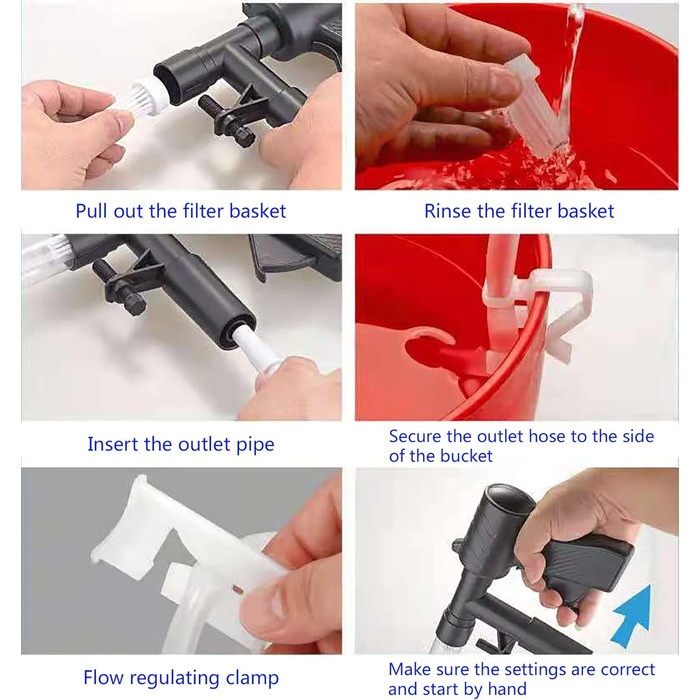 Pull out the filter basket

Rinse the filter basket

Insert the outlet pipe

Secure the outlet hose to the side of the bucket

Flow regulating clamp

Make sure the settings are correct and start by hand