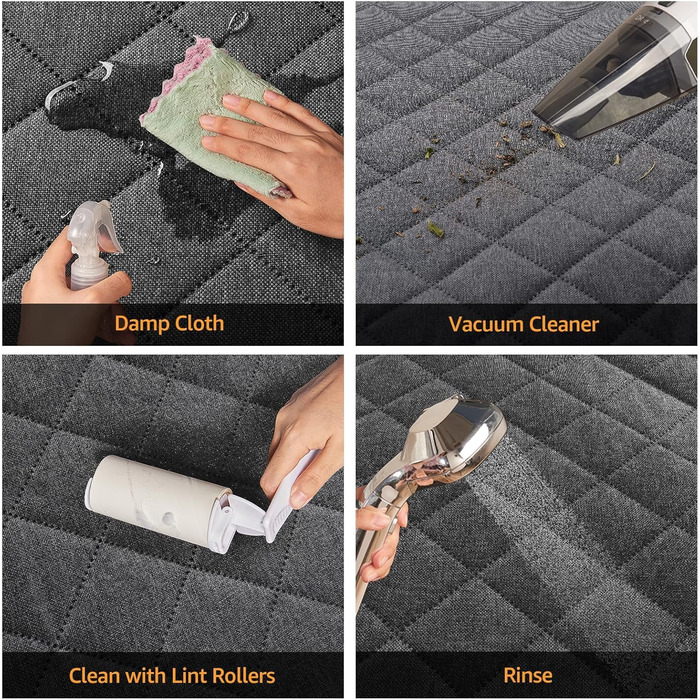 Damp Cloth

Vacuum Cleaner

Clean with Lint Rollers

Rinse