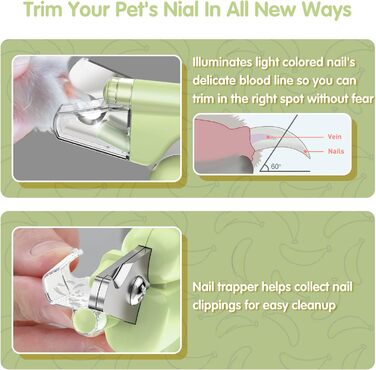 Trim Your Pet's Nial In All New Ways

Illuminates light colored nail's delicate blood line so you can trim in the right spot without fear

Vein

Nails

60°

Nail trapper helps collect nail clippings for easy cleanup