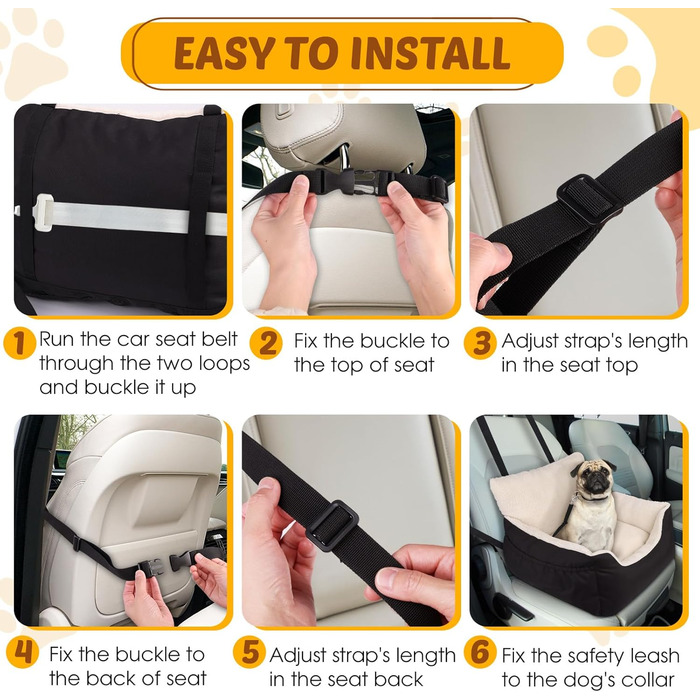 EASY TO INSTALL

1 Run the car seat belt through the two loops and buckle it up

2 Fix the buckle to the top of seat

3 Adjust strap's length in the seat top

4 Fix the buckle to the back of seat

5 Adjust strap's length in the seat back

6 Fix the safety leash to the dog's collar