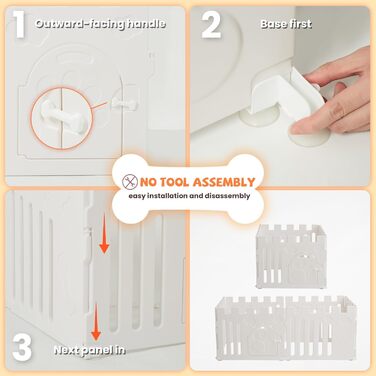 1 Outward-facing handle

2 Base first

NO TOOL ASSEMBLY
easy installation and disassembly

3 Next panel in