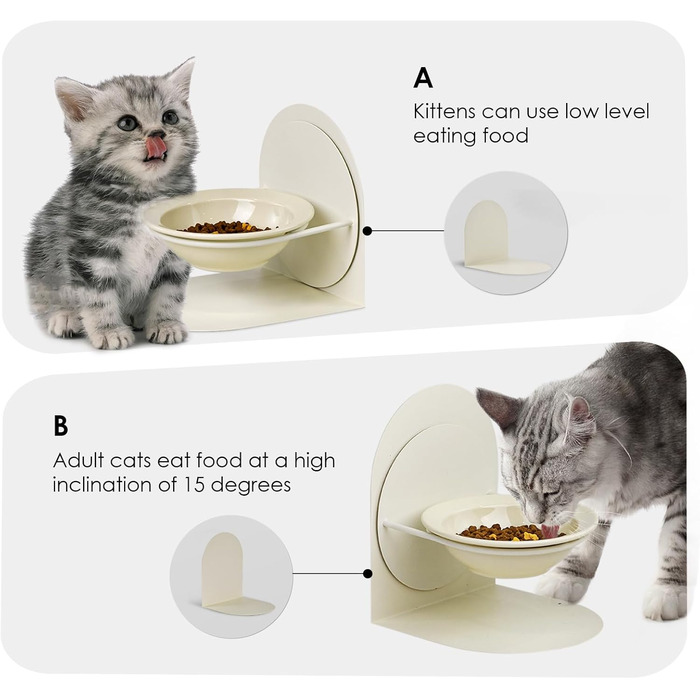 A

Kittens can use low level eating food

B

Adult cats eat food at a high inclination of 15 degrees