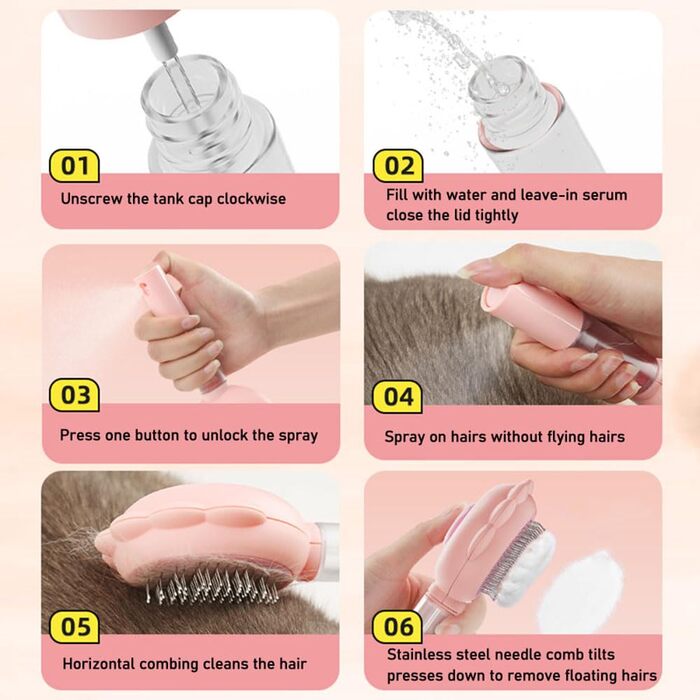 01
Unscrew the tank cap clockwise

02
Fill with water and leave-in serum close the lid tightly

03
Press one button to unlock the spray

04
Spray on hairs without flying hairs

05
Horizontal combing cleans the hair

06
Stainless steel needle comb tilts presses down to remove floating hairs