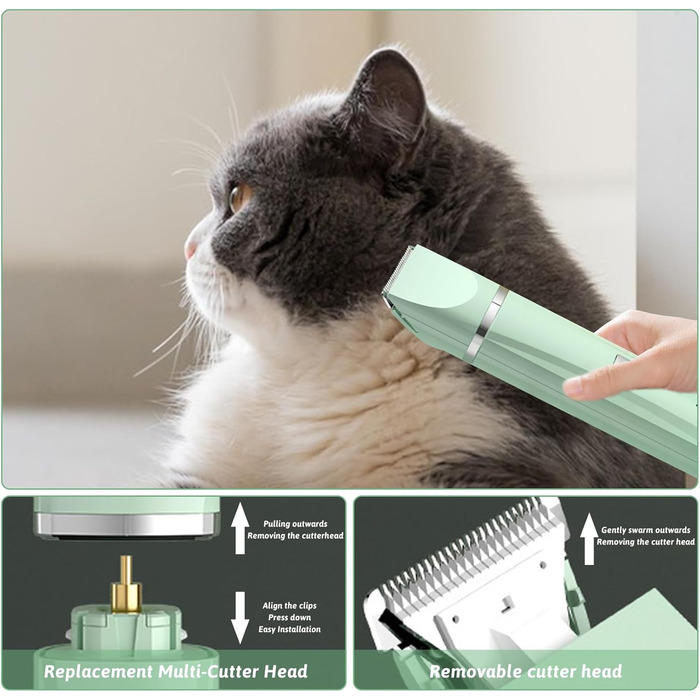 Pulling outwards
Removing the cutterhead

Align the clips
Press down
Easy Installation

Replacement Multi-Cutter Head

Gently swarm outwards
Removing the cutter head

Removable cutter head