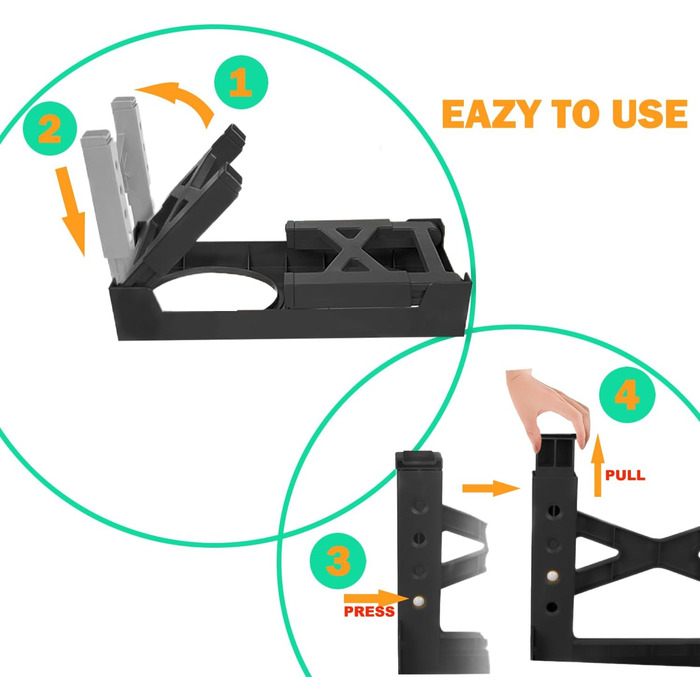 1

2

EAZY TO USE

4

PULL

3

PRESS