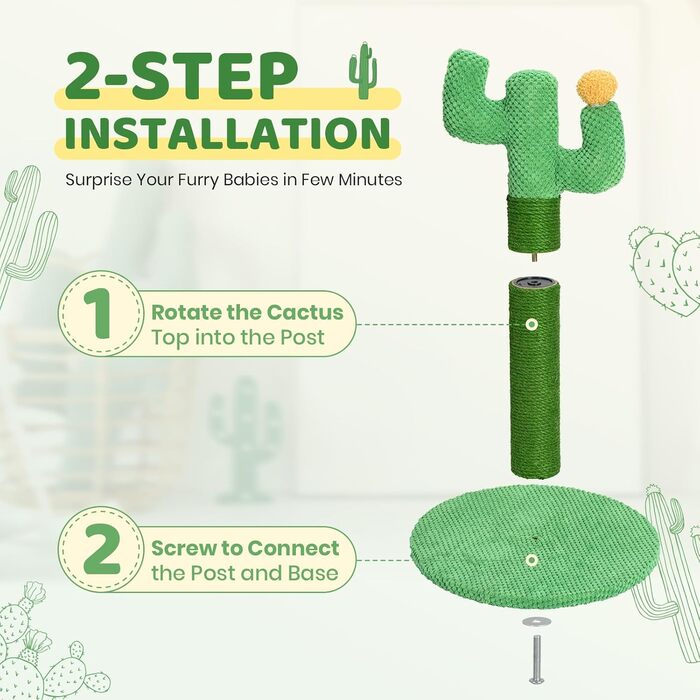 2-STEP
INSTALLATION

Surprise Your Furry Babies in Few Minutes

1 Rotate the Cactus Top into the Post

2 Screw to Connect the Post and Base