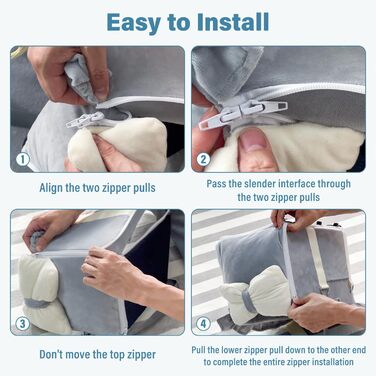 Easy to Install

1

Align the two zipper pulls

2

Pass the slender interface through the two zipper pulls

3

Don't move the top zipper

4

Pull the lower zipper pull down to the other end to complete the entire zipper installation