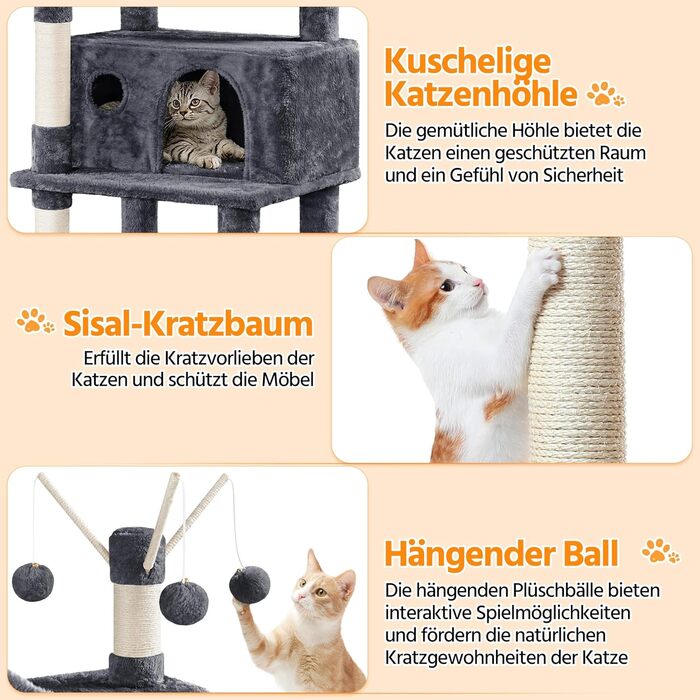 Kuschelige Katzenhöhle

Die gemütliche Höhle bietet die Katzen einen geschützten Raum und ein Gefühl von Sicherheit

Sisal-Kratzbaum

Erfüllt die Kratzvorlieben der Katzen und schützt die Möbel

Hängender Ball

Die hängenden Plüschbälle bieten interaktive Spielmöglichkeiten und fördern die natürlichen Kratzgewohnheiten der Katze