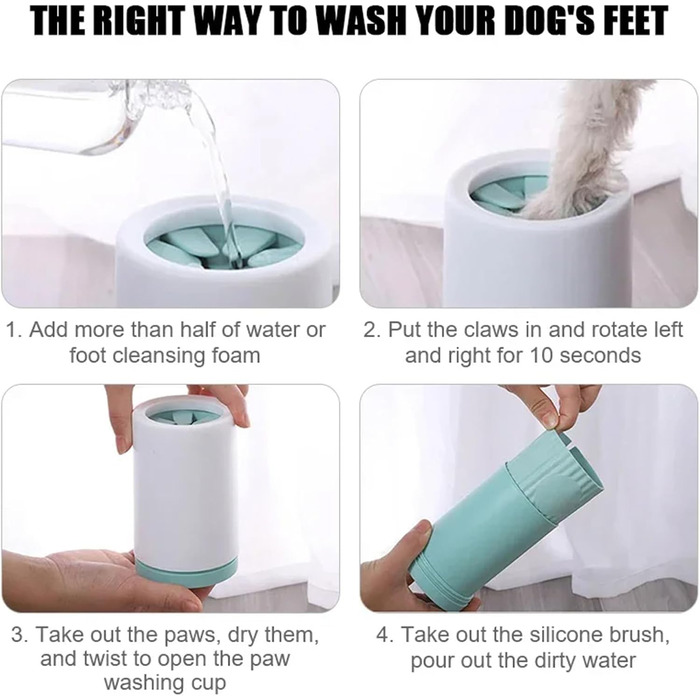 THE RIGHT WAY TO WASH YOUR DOG'S FEET

1. Add more than half of water or foot cleansing foam

2. Put the claws in and rotate left and right for 10 seconds

3. Take out the paws, dry them, and twist to open the paw washing cup

4. Take out the silicone brush, pour out the dirty water