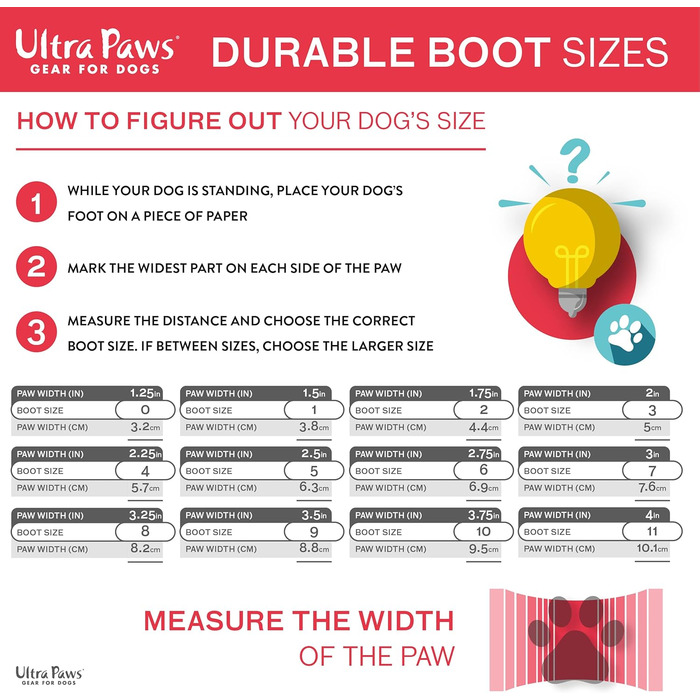 Ultra Paws® GEAR FOR DOGS

DURABLE BOOT SIZES

HOW TO FIGURE OUT YOUR DOG'S SIZE

1 WHILE YOUR DOG IS STANDING, PLACE YOUR DOG'S FOOT ON A PIECE OF PAPER

2 MARK THE WIDEST PART ON EACH SIDE OF THE PAW

3 MEASURE THE DISTANCE AND CHOOSE THE CORRECT BOOT SIZE. IF BETWEEN SIZES, CHOOSE THE LARGER SIZE

| PAW WIDTH (IN) | 1.25in |
|---|---|
| BOOT SIZE | 0 |
| PAW WIDTH (CM) | 3.2cm |

| PAW WIDTH (IN) | 1.5in |
|---|---|
| BOOT SIZE | 1 |
| PAW WIDTH (CM) | 3.8cm |

| PAW WIDTH (IN) | 1.75in |
|---|---|
| BOOT SIZE | 2 |
| PAW WIDTH (CM) | 4.4cm |

| PAW WIDTH (IN) | 2in |
|---|---|
| BOOT SIZE | 3 |
| PAW WIDTH (CM) | 5cm |

| PAW WIDTH (IN) | 2.25in |
|---|---|
| BOOT SIZE | 4 |
| PAW WIDTH (CM) | 5.7cm |

| PAW WIDTH (IN) | 2.5in |
|---|---|
| BOOT SIZE | 5 |
| PAW WIDTH (CM) | 6.3cm |

| PAW WIDTH (IN) | 2.75in |
|---|---|
| BOOT SIZE | 6 |
| PAW WIDTH (CM) | 6.9cm |

| PAW WIDTH (IN) | 3in |
|---|---|
| BOOT SIZE | 7 |
| PAW WIDTH (CM) | 7.6cm |

| PAW WIDTH (IN) | 3.25in |
|---|---|
| BOOT SIZE | 8 |
| PAW WIDTH (CM) | 8.2cm |

| PAW WIDTH (IN) | 3.5in |
|---|---|
| BOOT SIZE | 9 |
| PAW WIDTH (CM) | 8.8cm |

| PAW WIDTH (IN) | 3.75in |
|---|---|
| BOOT SIZE | 10 |
| PAW WIDTH (CM) | 9.5cm |

| PAW WIDTH (IN) | 4in |
|---|---|
| BOOT SIZE | 11 |
| PAW WIDTH (CM) | 10.1cm |

MEASURE THE WIDTH OF THE PAW

Ultra Paws® GEAR FOR DOGS