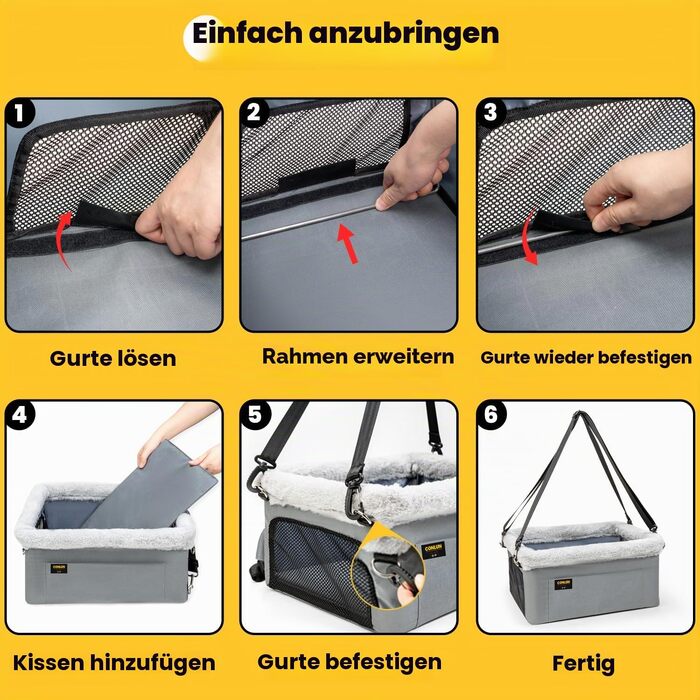 Einfach anzubringen

1

Gurte lösen

2

Rahmen erweitern

3

Gurte wieder befestigen

4

Kissen hinzufügen

5

Gurte befestigen

6

Fertig