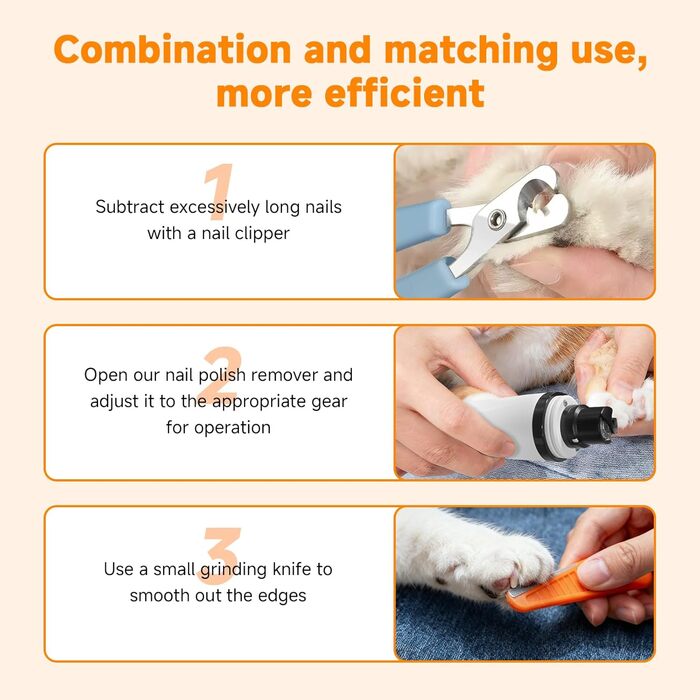 Combination and matching use, more efficient

1

Subtract excessively long nails with a nail clipper

2

Open our nail polish remover and adjust it to the appropriate gear for operation

3

Use a small grinding knife to smooth out the edges