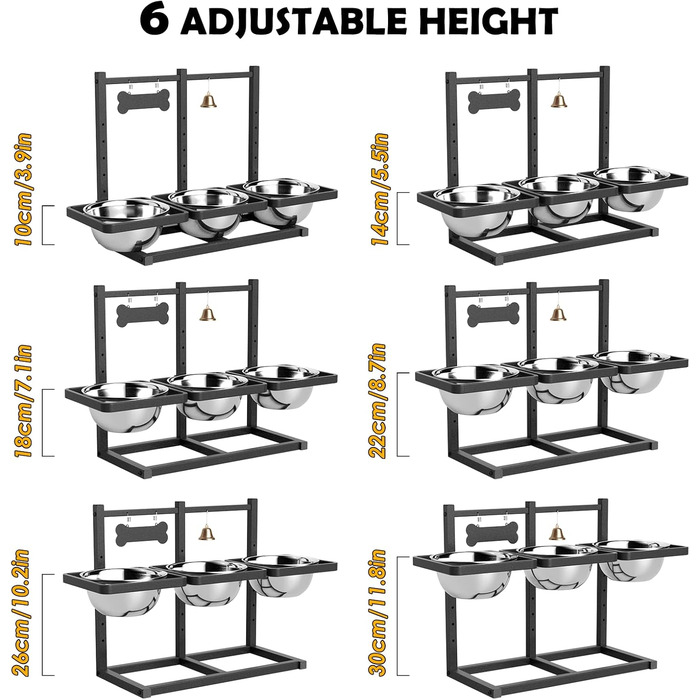 6 ADJUSTABLE HEIGHT

10cm/3.9in

14cm/5.5in

18cm/7.1in

22cm/8.7in

26cm/10.2in

30cm/11.8in