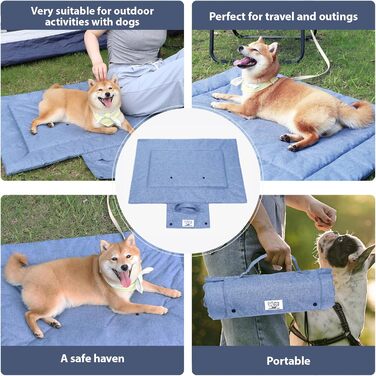 Very suitable for outdoor activities with dogs

Perfect for travel and outings

A safe haven

Portable