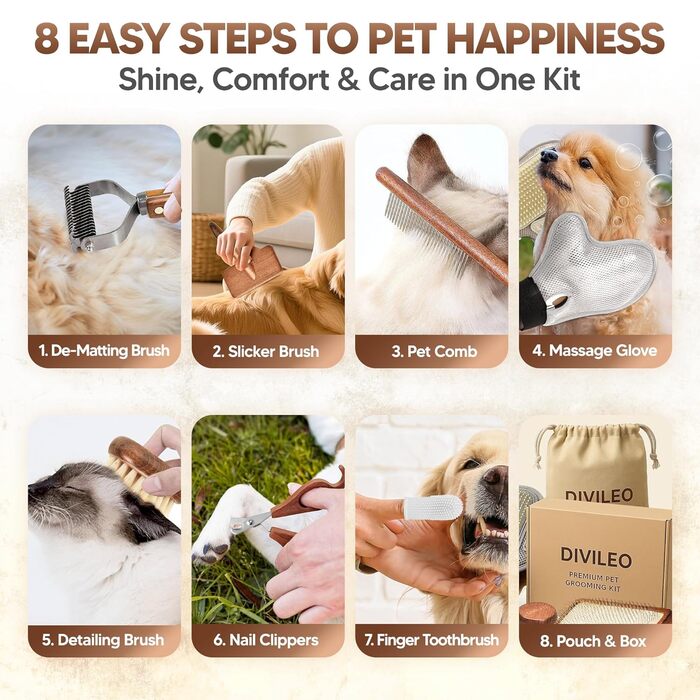 8 EASY STEPS TO PET HAPPINESS
Shine, Comfort & Care in One Kit

1. De-Matting Brush

2. Slicker Brush

3. Pet Comb

4. Massage Glove

5. Detailing Brush

6. Nail Clippers

7. Finger Toothbrush

DIVILEO

DIVILEO
PREMIUM PET GROOMING KIT

8. Pouch & Box