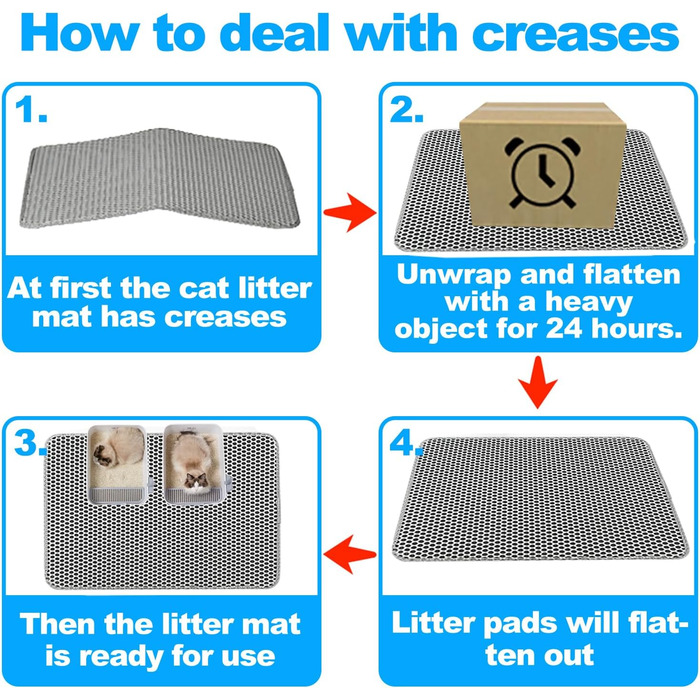 How to deal with creases

1.

At first the cat litter mat has creases

2.

Unwrap and flatten with a heavy object for 24 hours.

3.

Then the litter mat is ready for use

4.

Litter pads will flatten out