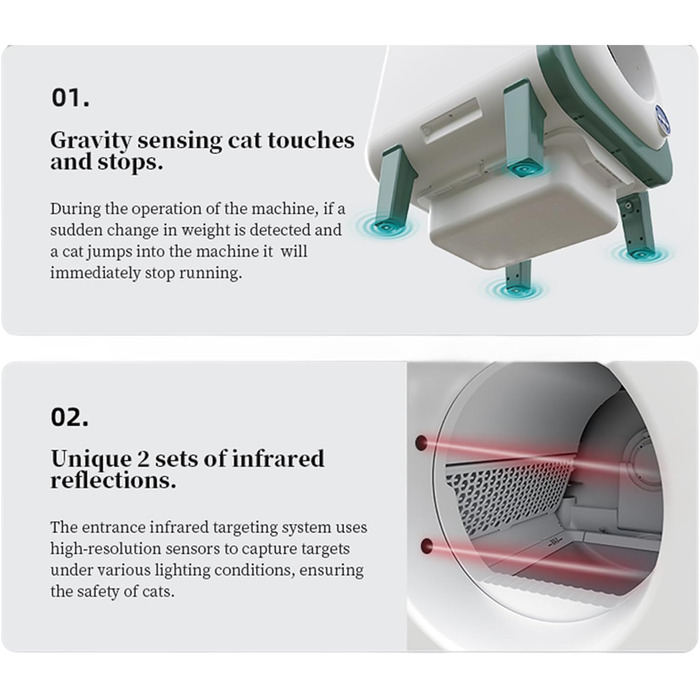 01.

Gravity sensing cat touches and stops.

During the operation of the machine, if a sudden change in weight is detected and a cat jumps into the machine it  will immediately stop running.

02.

Unique 2 sets of infrared reflections.

The entrance infrared targeting system uses high-resolution sensors to capture targets under various lighting conditions, ensuring the safety of cats.