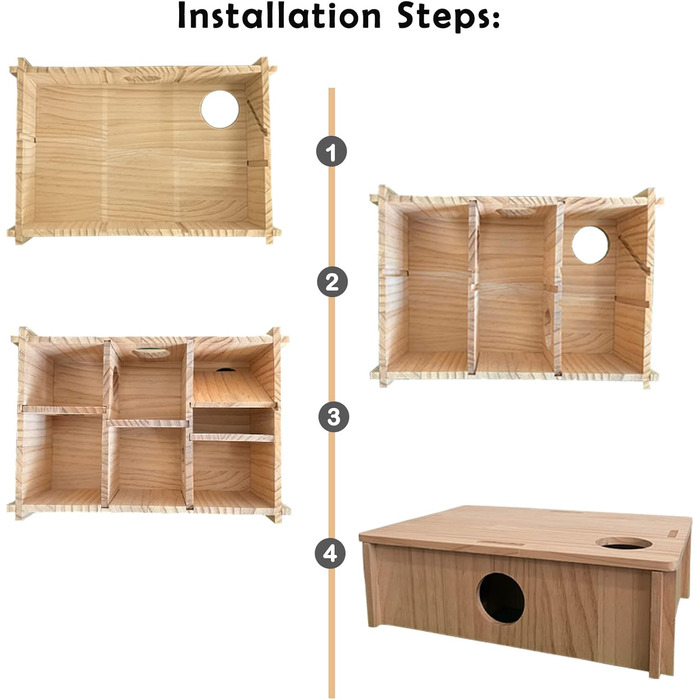 Installation Steps:

1

2

3

4