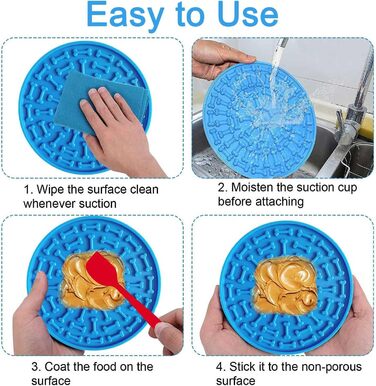 Easy to Use

1. Wipe the surface clean whenever suction

2. Moisten the suction cup before attaching

3. Coat the food on the surface

4. Stick it to the non-porous surface