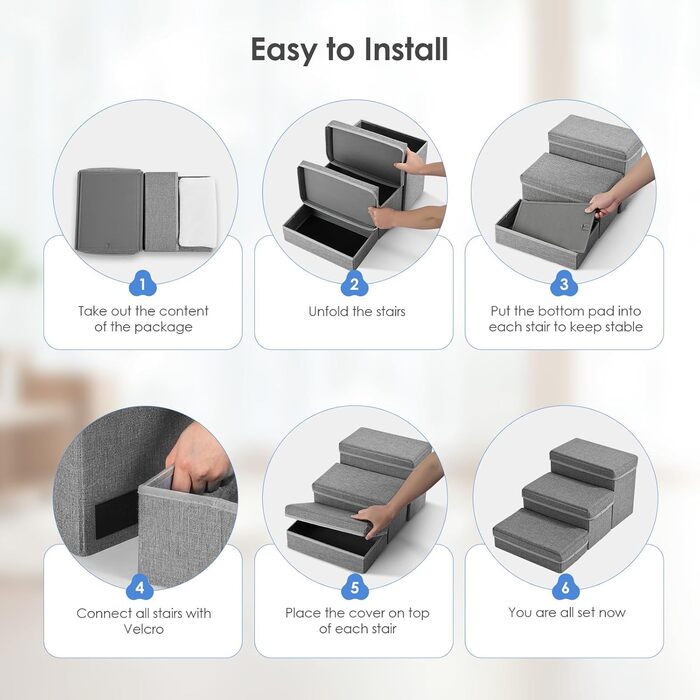 Easy to Install

1
Take out the content of the package

2
Unfold the stairs

3
Put the bottom pad into each stair to keep stable

4
Connect all stairs with Velcro

5
Place the cover on top of each stair

6
You are all set now