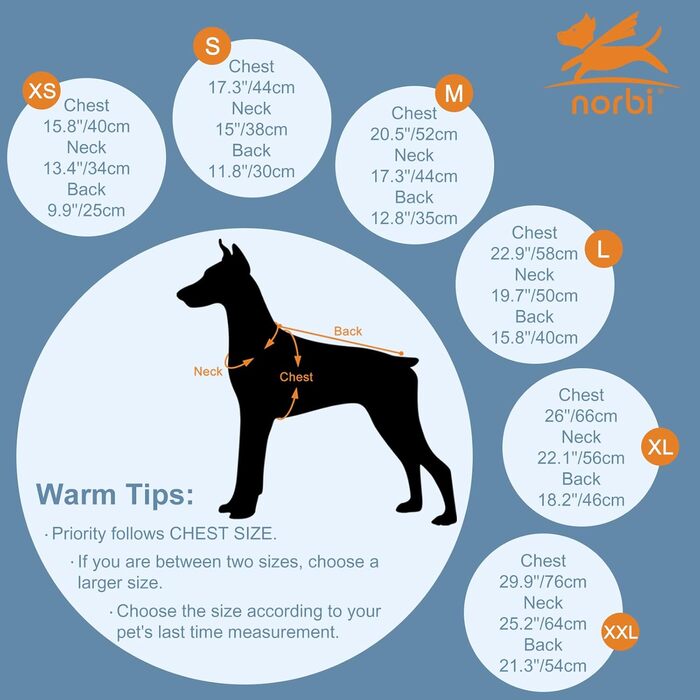 norbi®

XS
Chest
15.8"/40cm
Neck
13.4"/34cm
Back
9.9"/25cm

S
Chest
17.3"/44cm
Neck
15"/38cm
Back
11.8"/30cm

M
Chest
20.5"/52cm
Neck
17.3"/44cm
Back
12.8"/35cm

L
Chest
22.9"/58cm
Neck
19.7"/50cm
Back
15.8"/40cm

XL
Chest
26"/66cm
Neck
22.1"/56cm
Back
18.2"/46cm

XXL
Chest
29.9"/76cm
Neck
25.2"/64cm
Back
21.3"/54cm

Back
Neck
Chest

Warm Tips:
· Priority follows CHEST SIZE.
· If you are between two sizes, choose a larger size.
· Choose the size according to your pet's last time measurement.