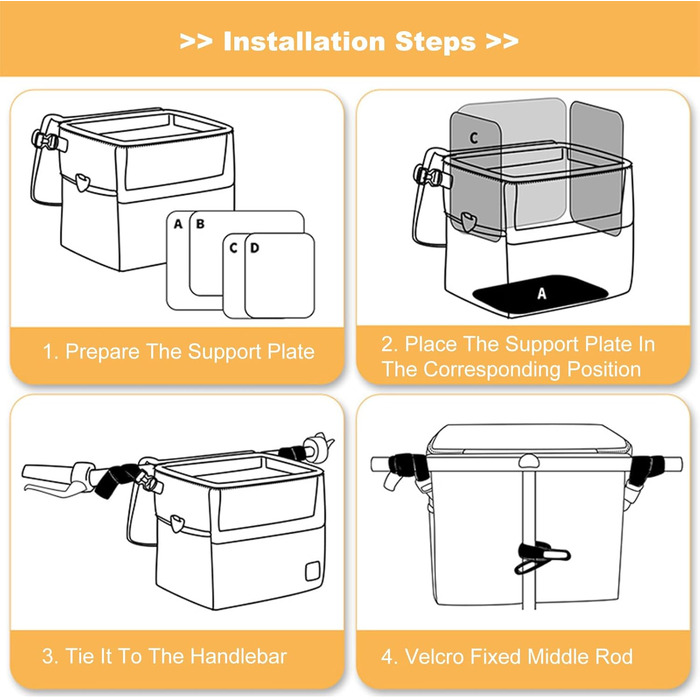 >> Installation Steps >>

A B C D

1. Prepare The Support Plate

C

A

2. Place The Support Plate In The Corresponding Position

3. Tie It To The Handlebar

4. Velcro Fixed Middle Rod