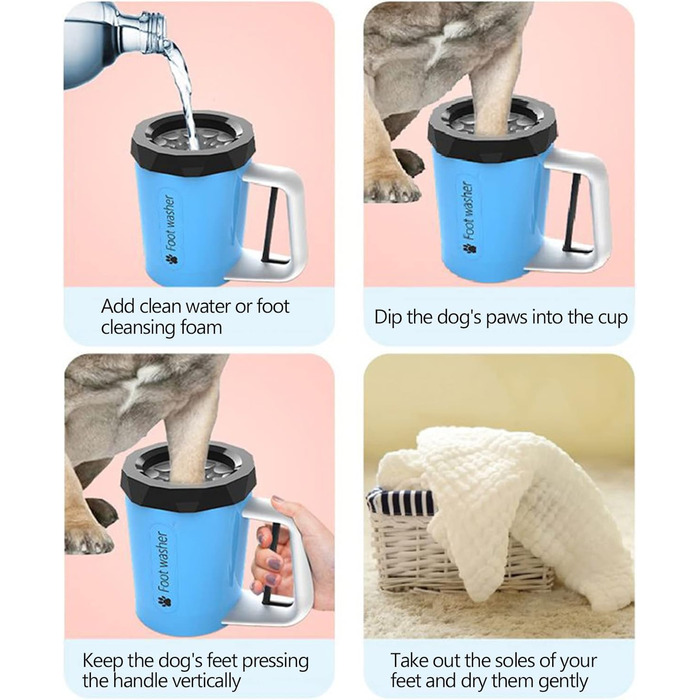 Foot washer

Add clean water or foot cleansing foam

Foot washer

Dip the dog's paws into the cup

Foot washer

Keep the dog's feet pressing the handle vertically

Take out the soles of your feet and dry them gently