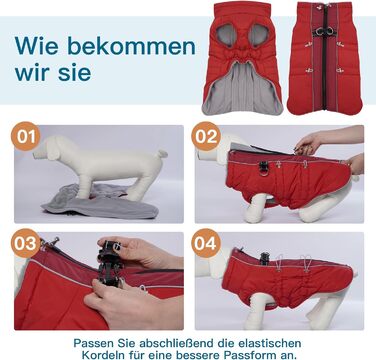 Wie bekommen wir sie

01

02

03

04

Passen Sie abschließend die elastischen Kordeln für eine bessere Passform an.