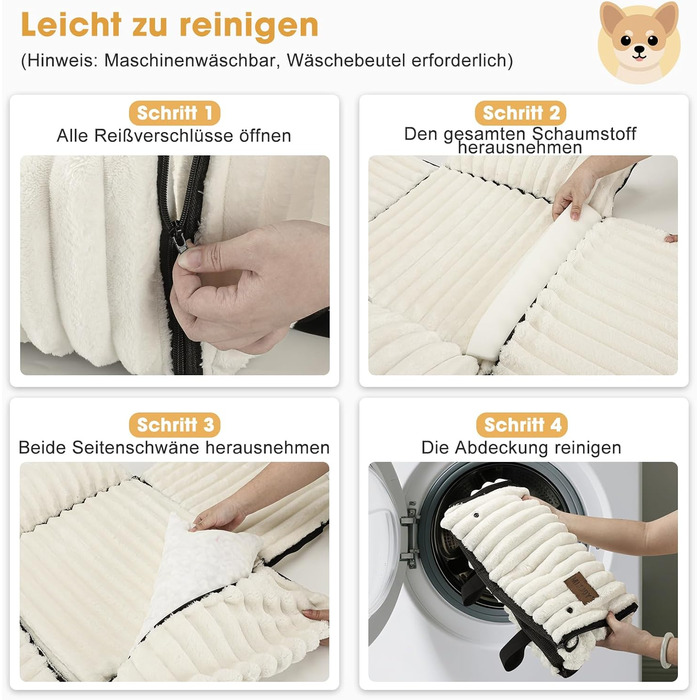 Leicht zu reinigen

(Hinweis: Maschinenwäschbar, Wäschebeutel erforderlich)

Schritt 1

Alle Reißverschlüsse öffnen

Schritt 2

Den gesamten Schaumstoff herausnehmen

Schritt 3

Beide Seitenschwäne herausnehmen

Schritt 4

Die Abdeckung reinigen