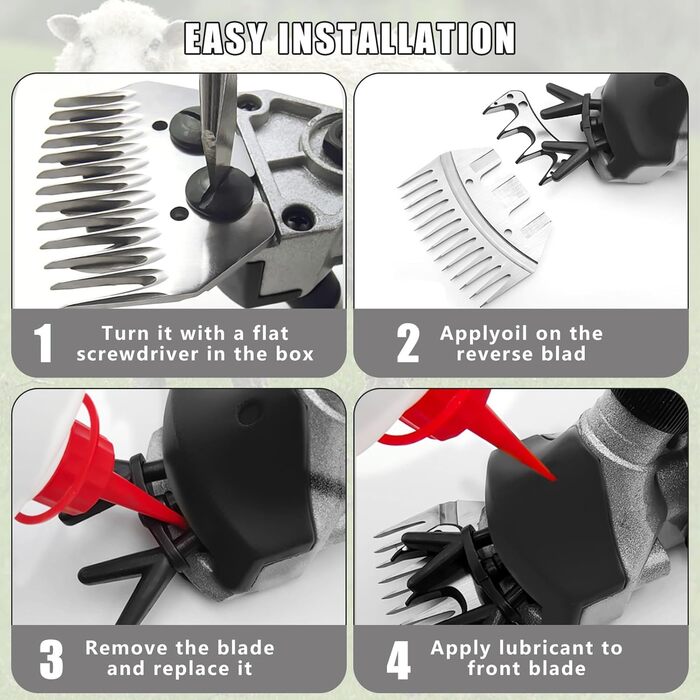 EASY INSTALLATION

1 Turn it with a flat screwdriver in the box

2 Applyoil on the reverse blad

3 Remove the blade and replace it

4 Apply lubricant to front blade