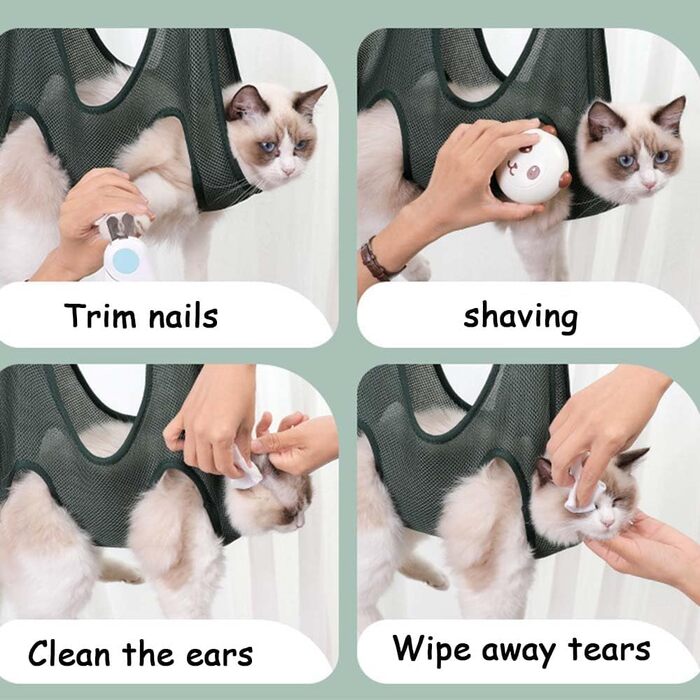 Trim nails

shaving

Clean the ears

Wipe away tears