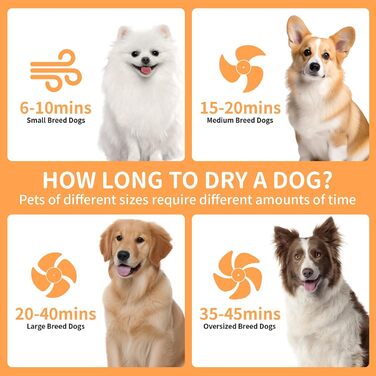 6-10mins
Small Breed Dogs

15-20mins
Medium Breed Dogs

HOW LONG TO DRY A DOG?
Pets of different sizes require different amounts of time

20-40mins
Large Breed Dogs

35-45mins
Oversized Breed Dogs