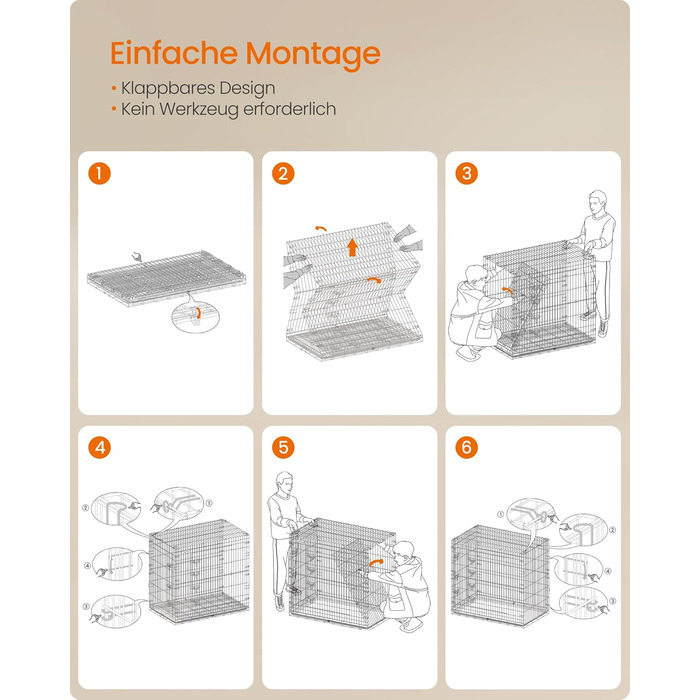 Einfache Montage

• Klappbares Design
• Kein Werkzeug erforderlich

1

2

3

4

②

①

④

③

5

6

①

②

④

③