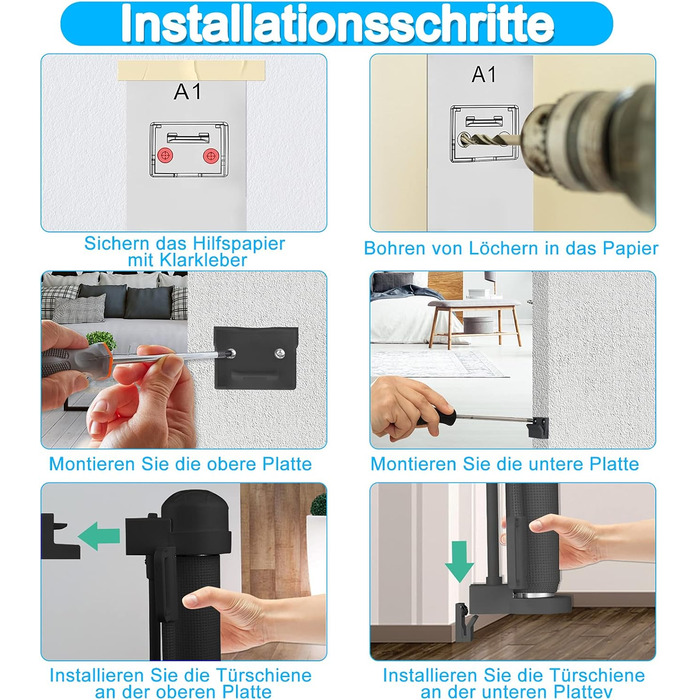 Installationsschritte

A1

Sichern das Hilfspapier mit Klarkleber

A1

Bohren von Löchern in das Papier

Montieren Sie die obere Platte

Montieren Sie die untere Platte

Installieren Sie die Türschiene an der oberen Platte

Installieren Sie die Türschiene an der unteren Plattev