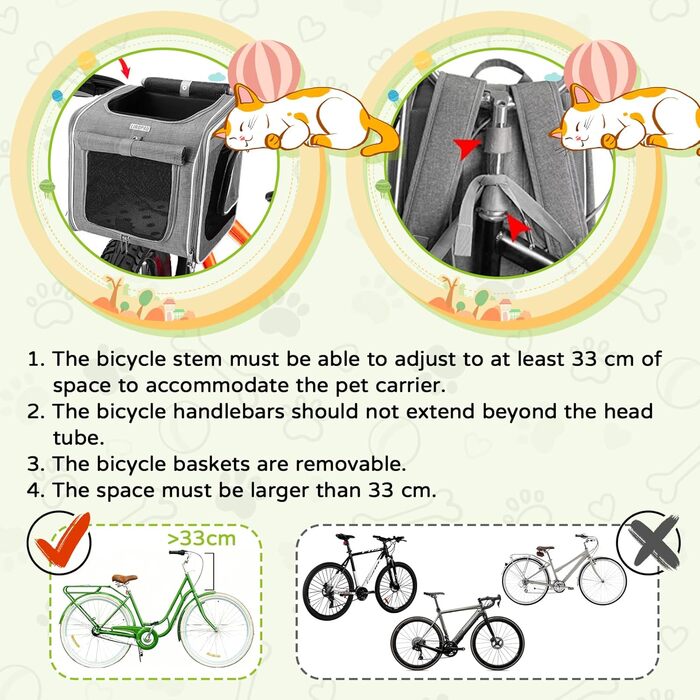 1. The bicycle stem must be able to adjust to at least 33 cm of space to accommodate the pet carrier.
2. The bicycle handlebars should not extend beyond the head tube.
3. The bicycle baskets are removable.
4. The space must be larger than 33 cm.

>33cm