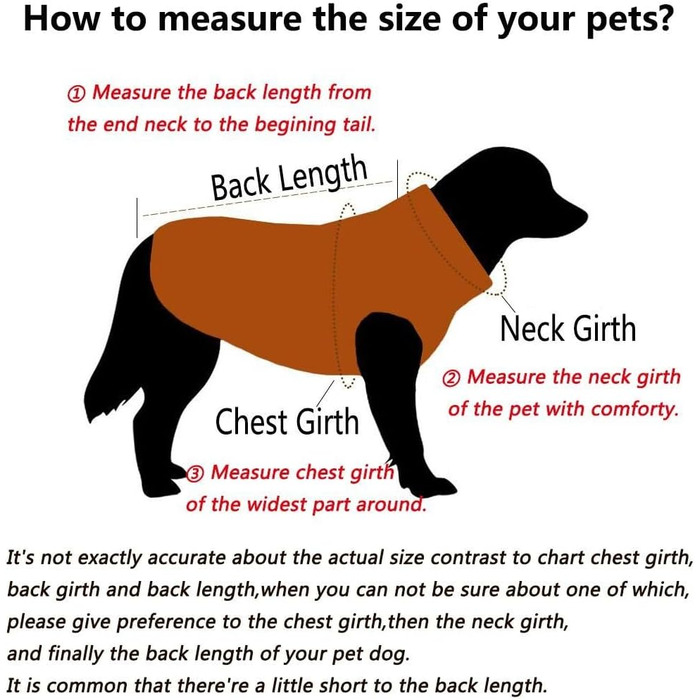 How to measure the size of your pets?

① Measure the back length from the end neck to the begining tail.

Back Length

Neck Girth

② Measure the neck girth of the pet with comforty.

Chest Girth

③ Measure chest girth of the widest part around.

It's not exactly accurate about the actual size contrast to chart chest girth, back girth and back length,when you can not be sure about one of which, please give preference to the chest girth,then the neck girth, and finally the back length of your pet dog.
It is common that there're a little short to the back length.