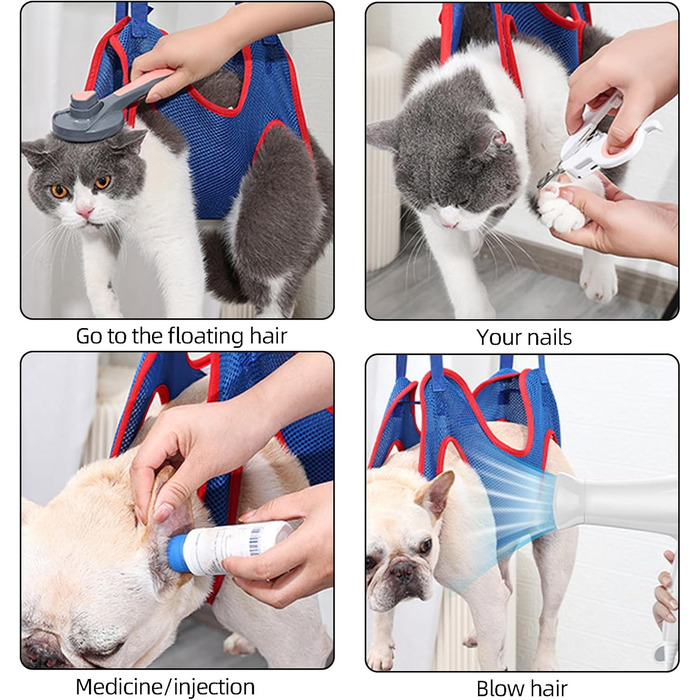 Go to the floating hair

Your nails

Medicine/injection

Blow hair