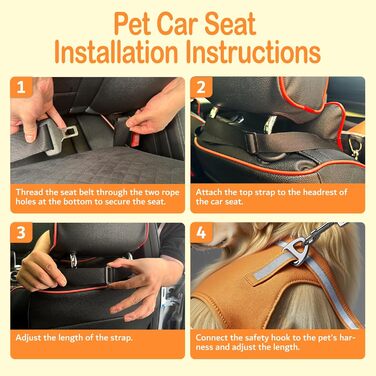 Pet Car Seat Installation Instructions

1

Thread the seat belt through the two rope holes at the bottom to secure the seat.

2

Attach the top strap to the headrest of the car seat.

3

Adjust the length of the strap.

4

Connect the safety hook to the pet's harness and adjust the length.