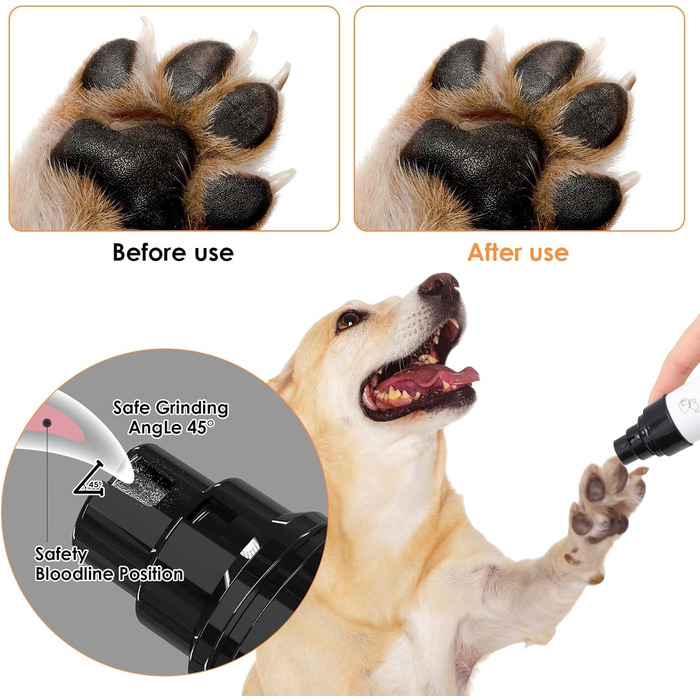 Before use

After use

Safe Grinding AngLe 45°

45°

Safety Bloodline Position